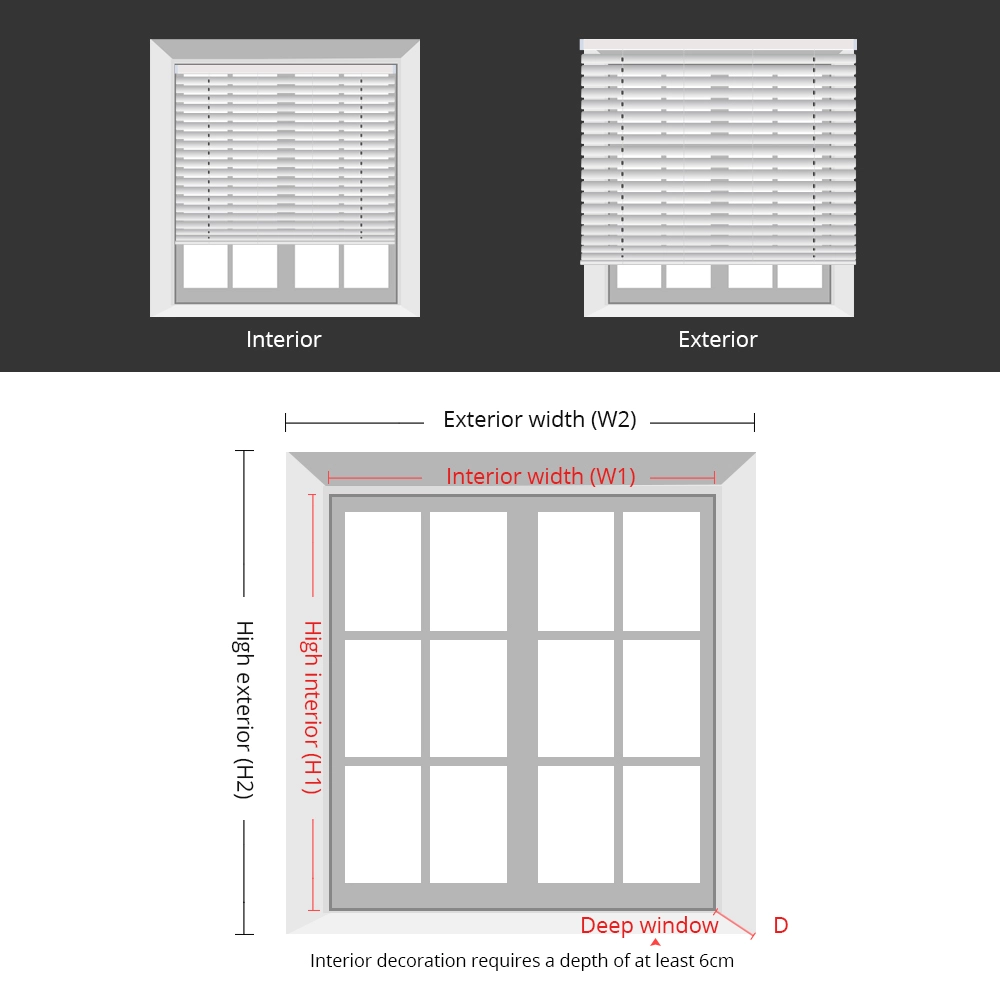 Interior

Exterior

Exterior width (W2)

Interior width (W1)

High exterior (H2)

High interior (H1)

Deep window

D

Interior decoration requires a depth of at least 6cm