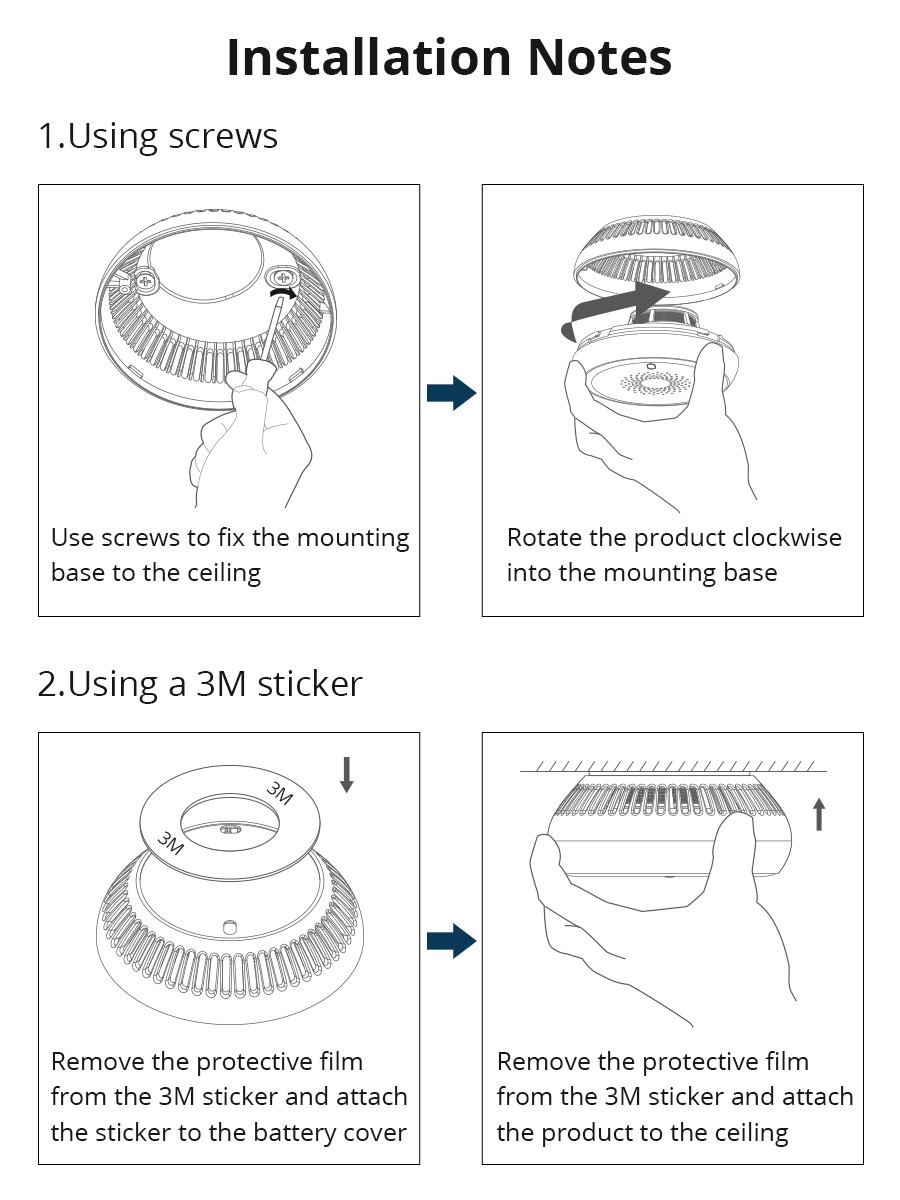 Installation Notes

1.Using screws

Use screws to fix the mounting base to the ceiling

Rotate the product clockwise into the mounting base

2.Using a 3M sticker

3M
3M

Remove the protective film from the 3M sticker and attach the sticker to the battery cover

Remove the protective film from the 3M sticker and attach the product to the ceiling