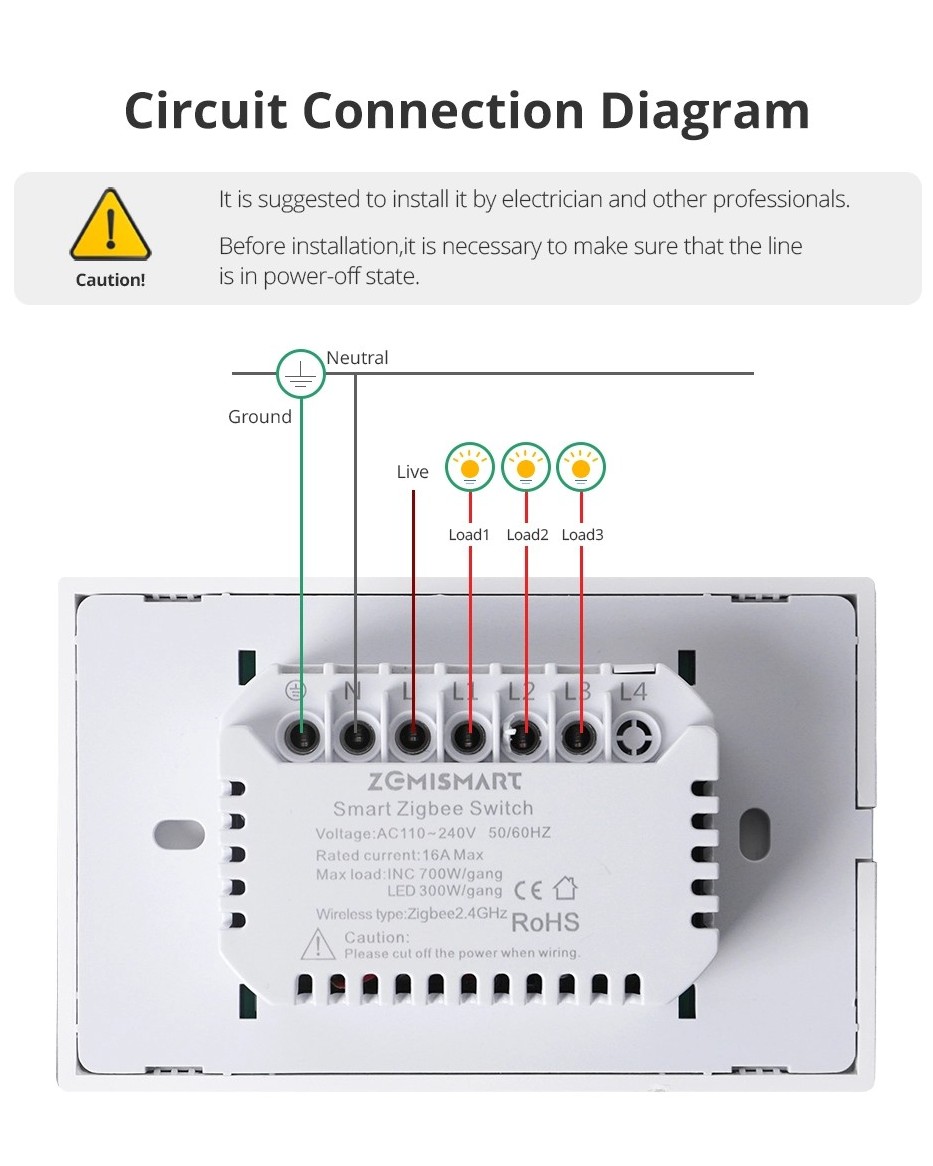 Circuit Connection Diagram

Caution!

It is suggested to install it by electrician and other professionals.

Before installation,it is necessary to make sure that the line is in power-off state.

Neutral

Ground

Live

Load1 Load2 Load3

N L L1 L2 L3 L4

ZEMISMART

Smart Zigbee Switch

Voltage:AC110~240V 50/60HZ

Rated current:16A Max

Max load:INC 700W/gang
LED 300W/gang

CE

Wireless type:Zigbee2.4GHz

RoHS

Caution:
Please cut off the power when wiring.